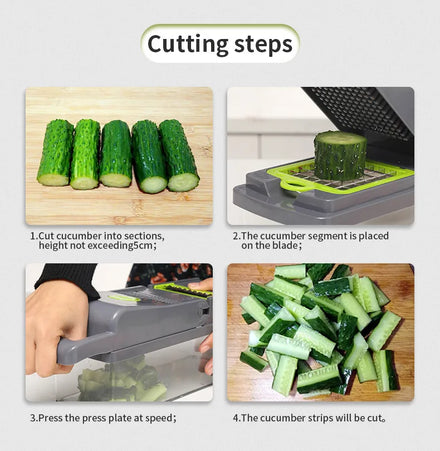 Cutting steps

1.Cut cucumber into sections, height not exceeding5cm;

2.The cucumber segment is placed on the blade;

3.Press the press plate at speed;

4.The cucumber strips will be cut。