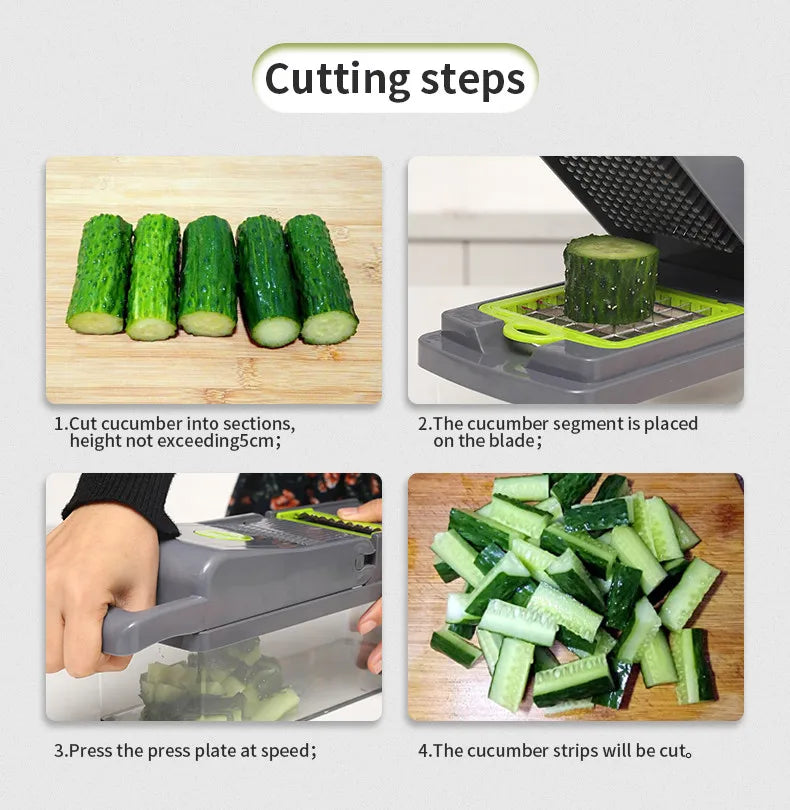 Cutting steps

1.Cut cucumber into sections, height not exceeding5cm;

2.The cucumber segment is placed on the blade;

3.Press the press plate at speed;

4.The cucumber strips will be cut。